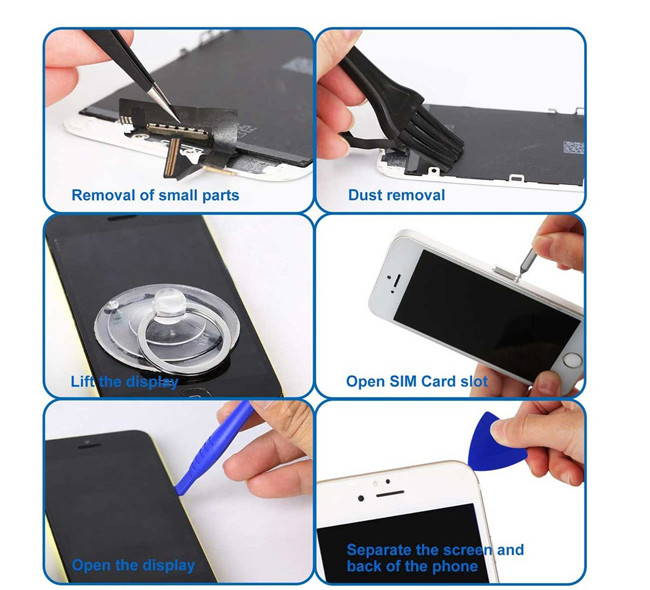 Removal of small parts

Dust removal

Lift the display

Open SIM Card slot

Open the display

Separate the screen and back of the phone